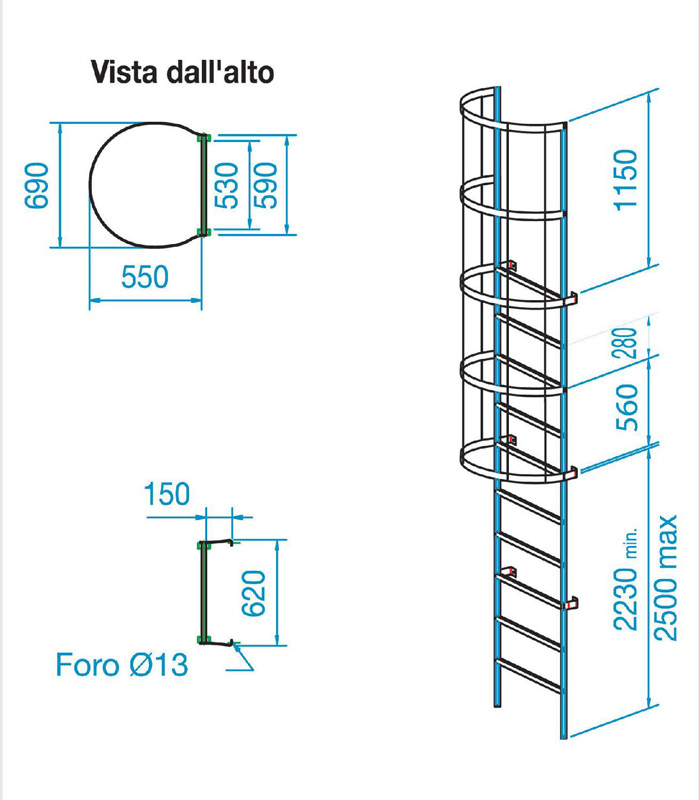 Vista dall'alto

690

530

590

550

150

620

Foro Ø13

1150

280

560

2230 min.

2500 max